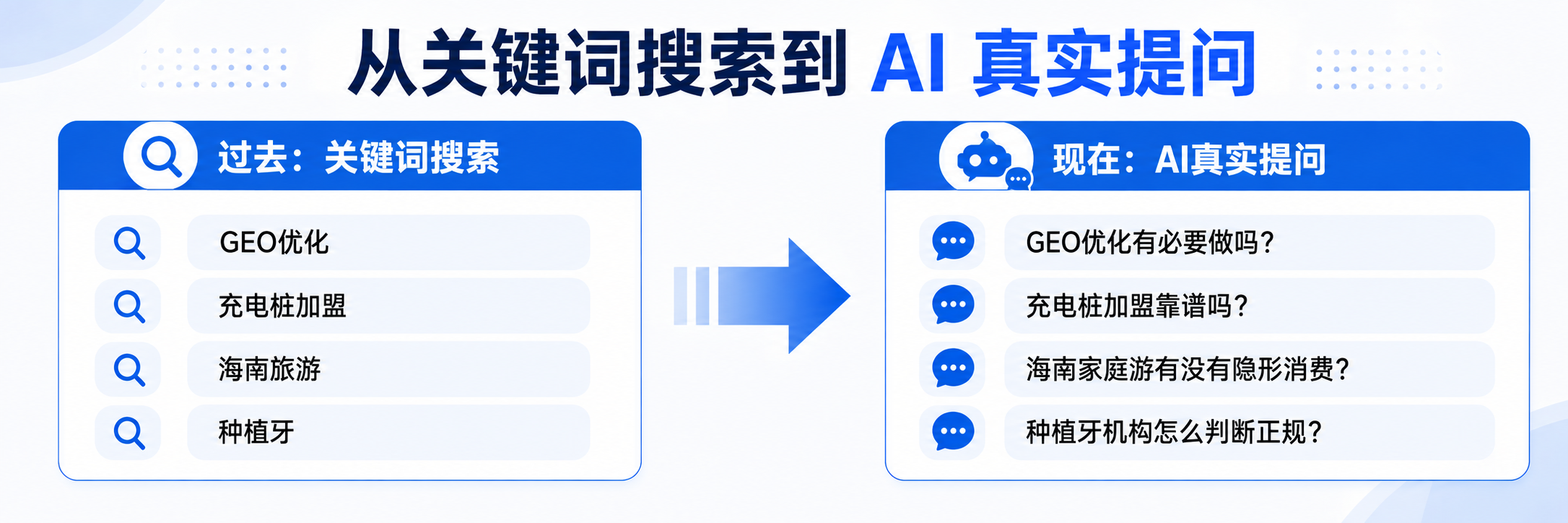 从关键词搜索到 AI 真实提问

过去：关键词搜索

GEO优化

充电桩加盟

海南旅游

种植牙

现在：AI真实提问

GEO优化有必要做吗？

充电桩加盟靠谱吗？

海南家庭游有没有隐形消费？

种植牙机构怎么判断正规？